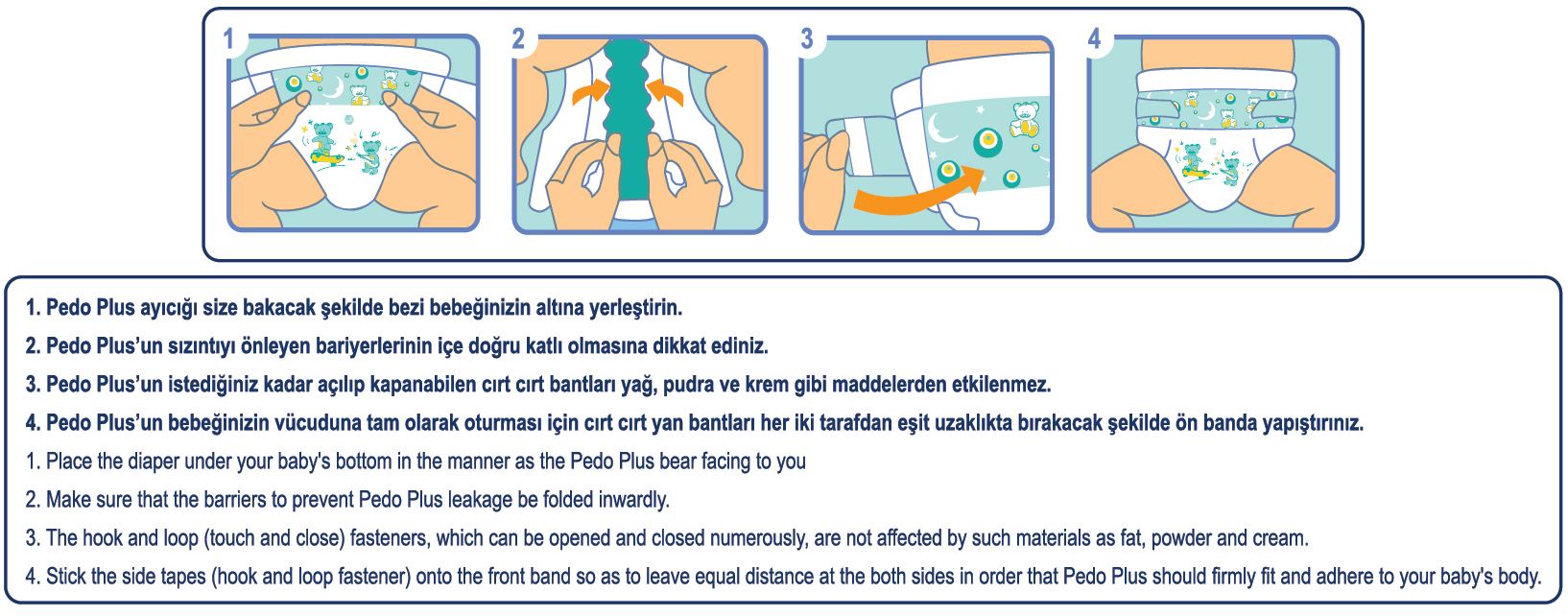 1

2

3

4

1. Pedo Plus ayıcığı size bakacak şekilde bezi bebeğinizin altına yerleştirin.

2. Pedo Plus'un sızıntıyı önleyen bariyerlerinin içe doğru katlı olmasına dikkat ediniz.

3. Pedo Plus'un istediğiniz kadar açılıp kapanabilen cırt cırt bantları yağ, pudra ve krem gibi maddelerden etkilenmez.

4. Pedo Plus'un bebeğinizin vücuduna tam olarak oturması için cırt cırt yan bantları her iki tarafdan eşit uzaklıkta bırakacak şekilde ön banda yapıştırınız.

1. Place the diaper under your baby's bottom in the manner as the Pedo Plus bear facing to you

2. Make sure that the barriers to prevent Pedo Plus leakage be folded inwardly.

3. The hook and loop (touch and close) fasteners, which can be opened and closed numerously, are not affected by such materials as fat, powder and cream.

4. Stick the side tapes (hook and loop fastener) onto the front band so as to leave equal distance at the both sides in order that Pedo Plus should firmly fit and adhere to your baby's body.